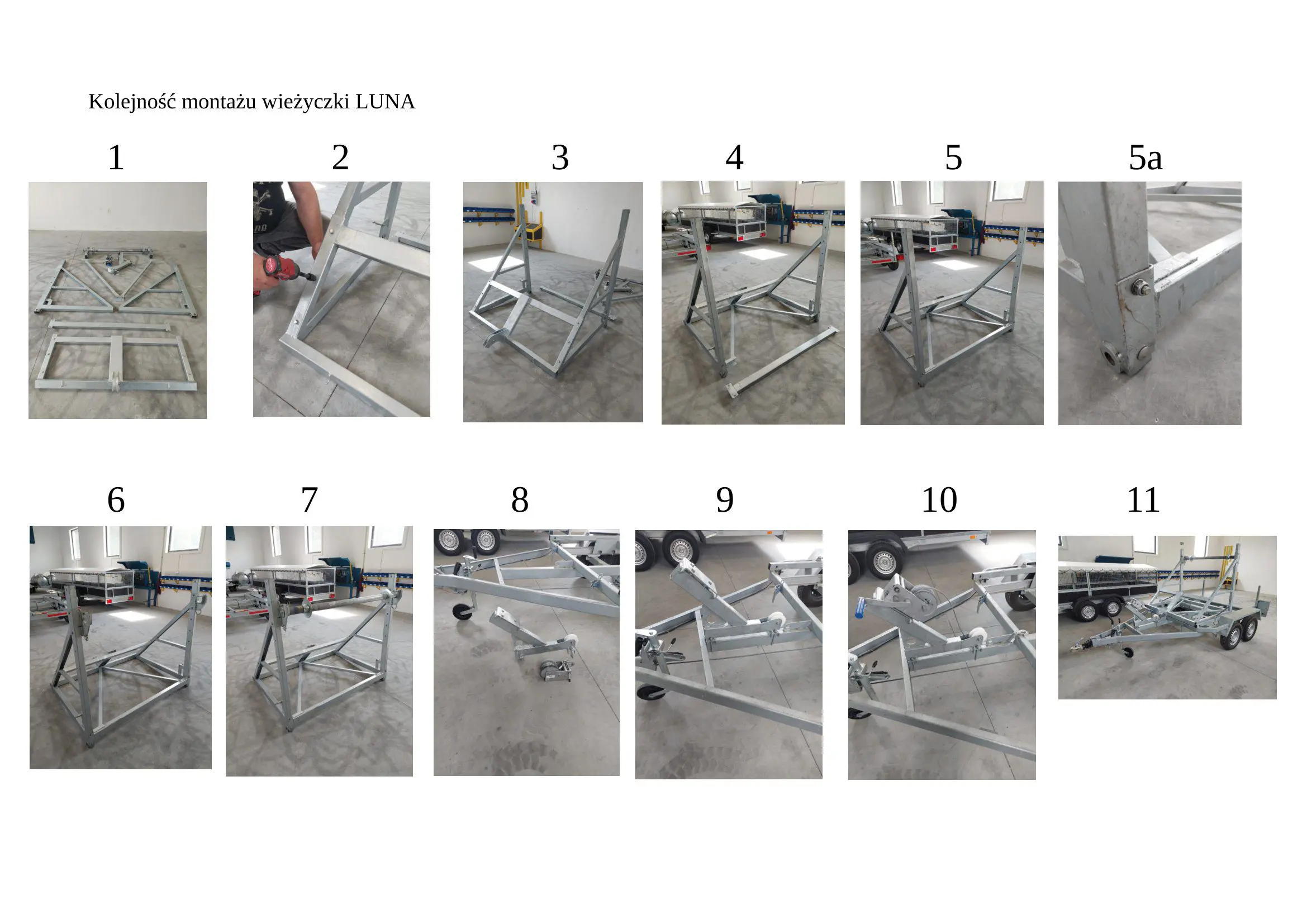 Kolejność montażu wieżyczki LUNA

1

2

3

4

5

5a

6

7

8

9

10

11